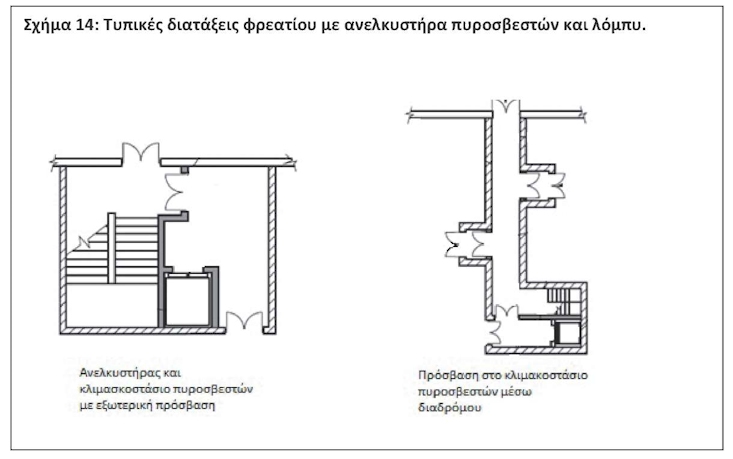 Σχήμα 14: Τυπικές διατάξεις φρεατίου με ανελκυστήρα πυροσβεστών και λόμπυ.

Ανελκυστήρας και κλιμασκοστάσιο πυροσβεστών με εξωτερική πρόσβαση

Πρόσβαση στο κλιμακοστάσιο πυροσβεστών μέσω διαδρόμου